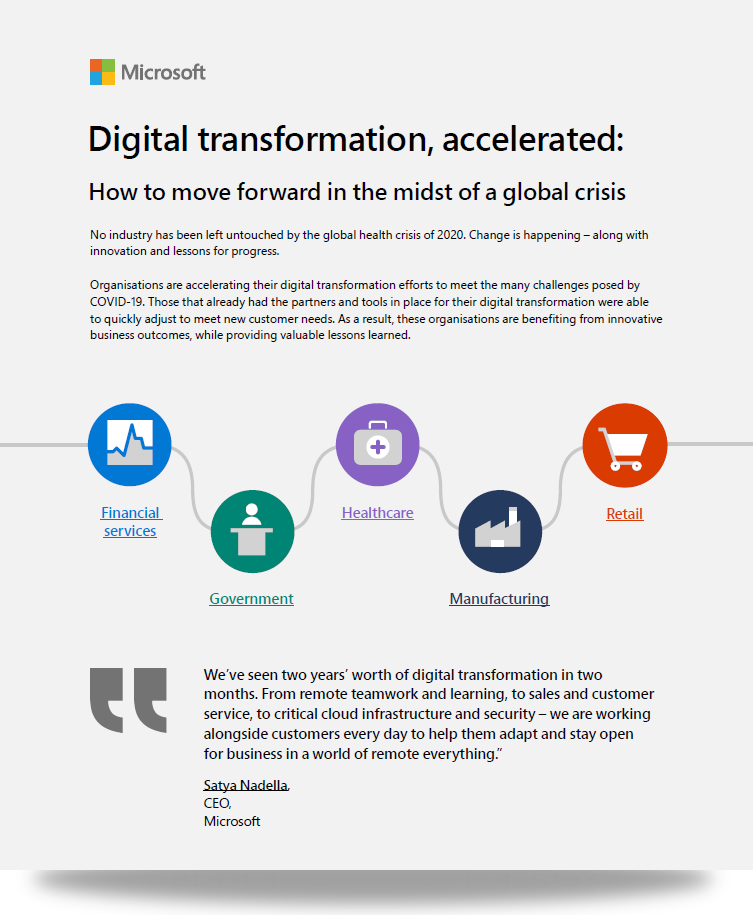 Microsoft

Digital transformation, accelerated:

How to move forward in the midst of a global crisis

No industry has been left untouched by the global health crisis of 2020. Change is happening – along with innovation and lessons for progress.

Organisations are accelerating their digital transformation efforts to meet the many challenges posed by COVID-19. Those that already had the partners and tools in place for their digital transformation were able to quickly adjust to meet new customer needs. As a result, these organisations are benefiting from innovative business outcomes, while providing valuable lessons learned.

Financial services

Government

Healthcare

Manufacturing

Retail

We've seen two years' worth of digital transformation in two months. From remote teamwork and learning, to sales and customer service, to critical cloud infrastructure and security – we are working alongside customers every day to help them adapt and stay open for business in a world of remote everything."

Satya Nadella,
CEO,
Microsoft